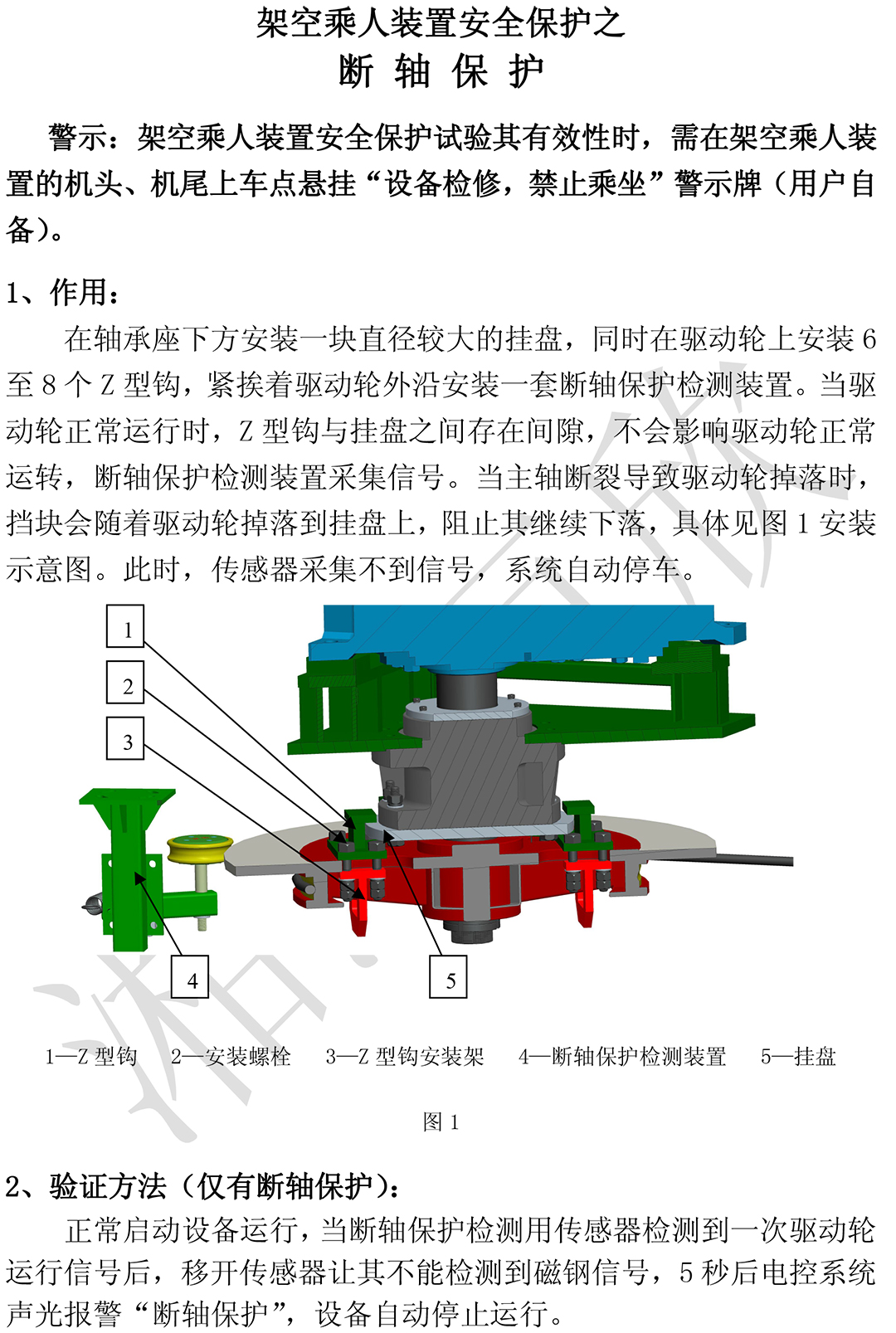 架空乘人装置安全保护之
断 轴 保 护

警示：架空乘人装置安全保护试验其有效性时，需在架空乘人装置的机头、机尾上车点悬挂“设备检修，禁止乘坐”警示牌（用户自备）。

1、作用：

在轴承座下方安装一块直径较大的挂盘，同时在驱动轮上安装 6 至 8 个 Z 型钩，紧挨着驱动轮外沿安装一套断轴保护检测装置。当驱动轮正常运行时，Z 型钩与挂盘之间存在间隙，不会影响驱动轮正常运转，断轴保护检测装置采集信号。当主轴断裂导致驱动轮掉落时，挡块会随着驱动轮掉落到挂盘上，阻止其继续下落，具体见图 1 安装示意图。此时，传感器采集不到信号，系统自动停车。

1
2
3
4
5

1—Z 型钩　2—安装螺栓　3—Z 型钩安装架　4—断轴保护检测装置　5—挂盘

图 1

2、验证方法（仅有断轴保护）：

正常启动设备运行，当断轴保护检测用传感器检测到一次驱动轮运行信号后，移开传感器让其不能检测到磁钢信号，5 秒后电控系统声光报警“断轴保护”，设备自动停止运行。